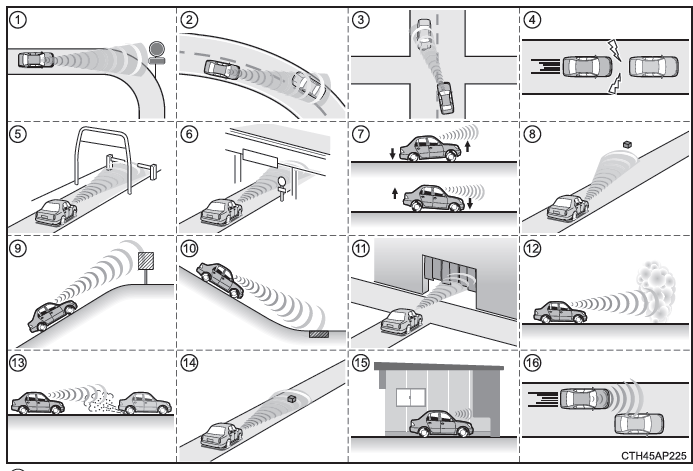 ①
②
③
④
⑤
⑥
⑦
⑧
⑨
⑩
⑪
⑫
⑬
⑭
⑮
⑯
CTH45AP225